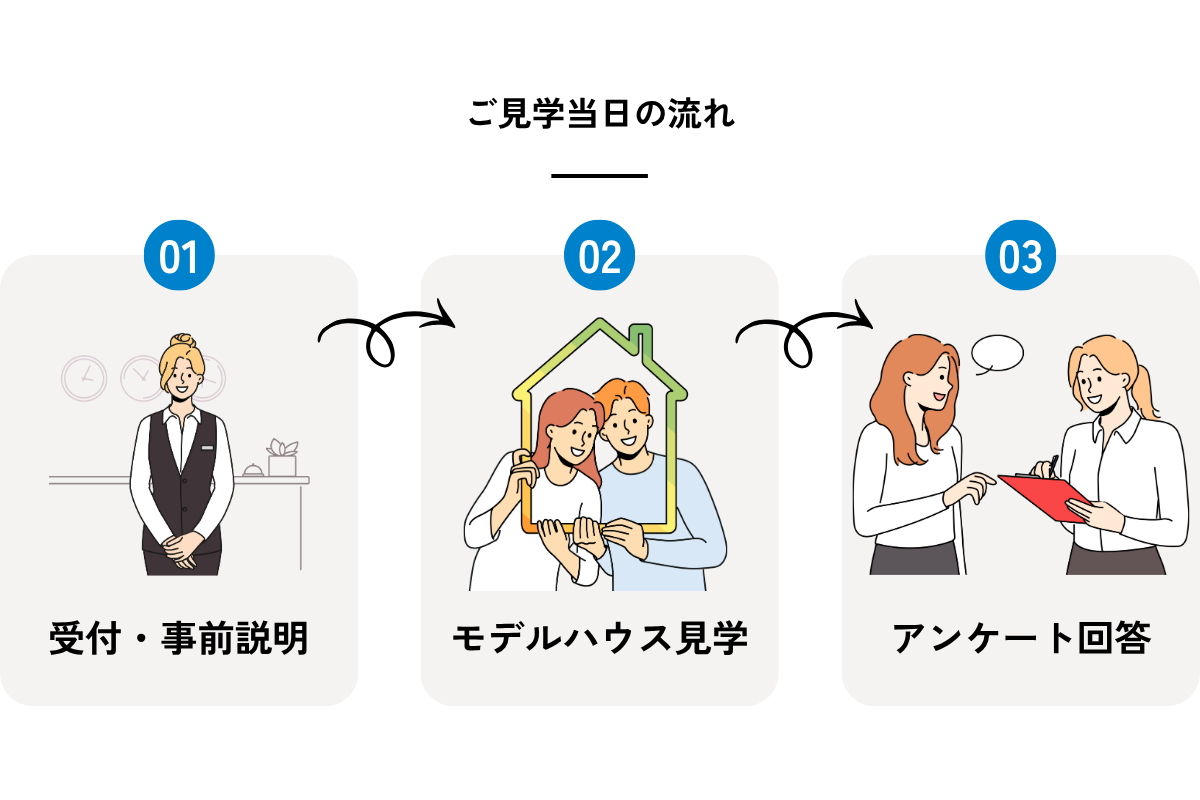 ご見学当日の流れ

01

受付・事前説明

02

モデルハウス見学

03

アンケート回答